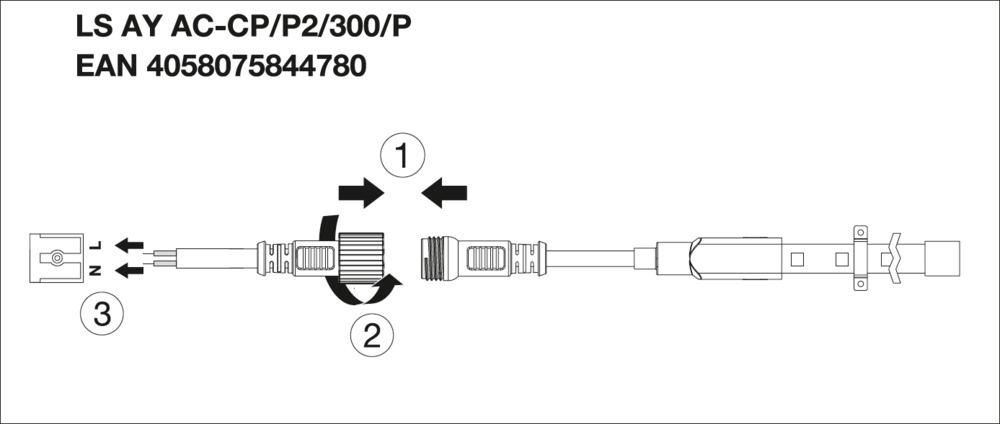 LS AY AC-CP/P2/300/P
EAN 4058075844780

1

L
N

3

2