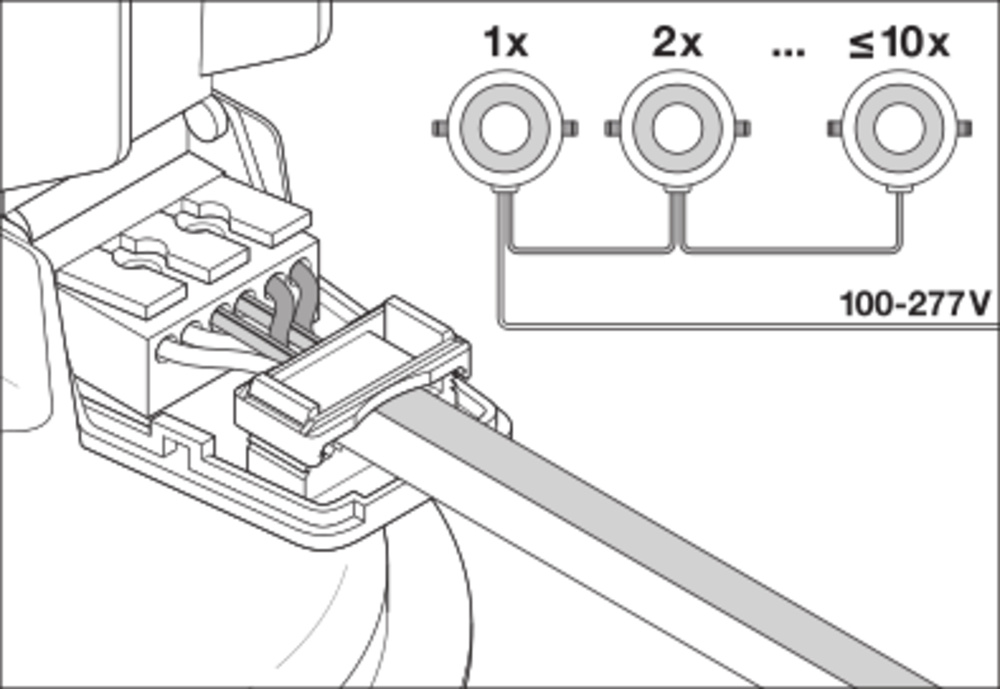 1x 2x ... ≤10x

100-277V