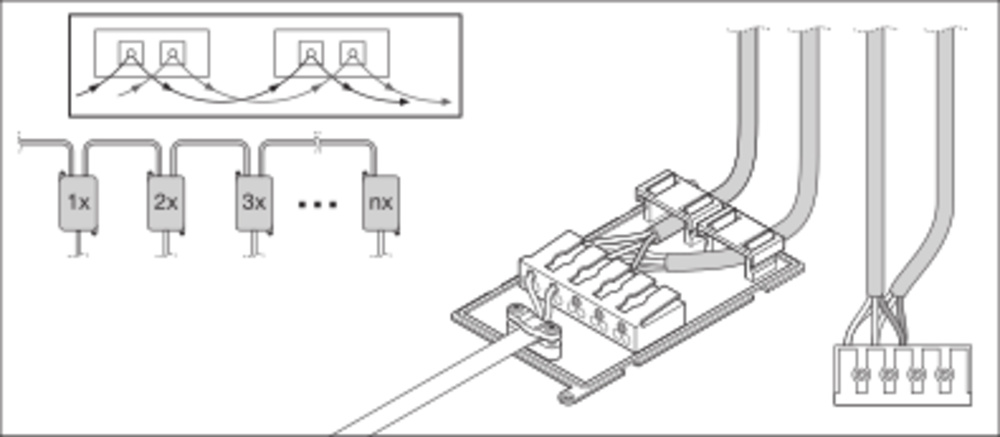 1x
2x
3x
...
nx