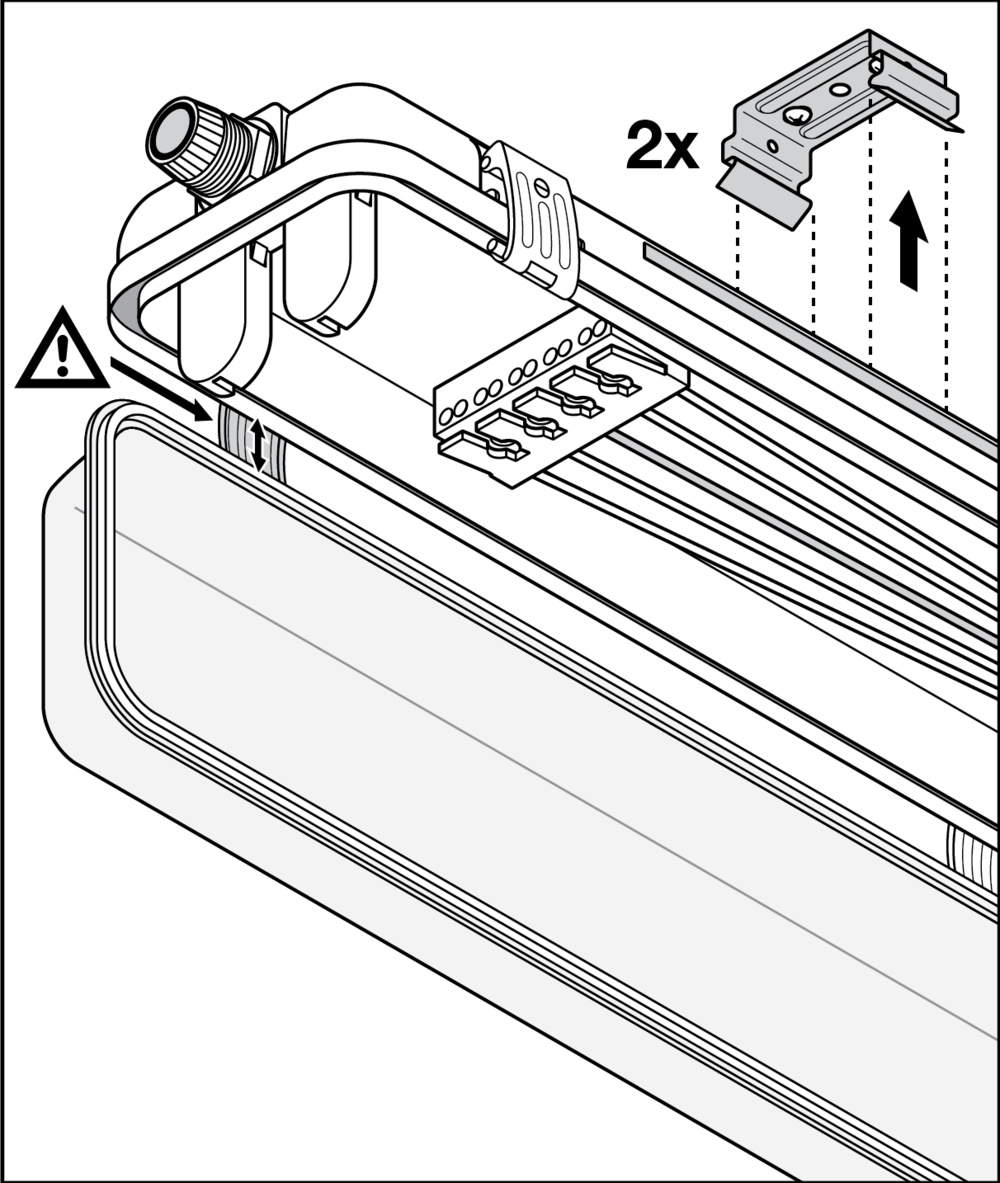 2x