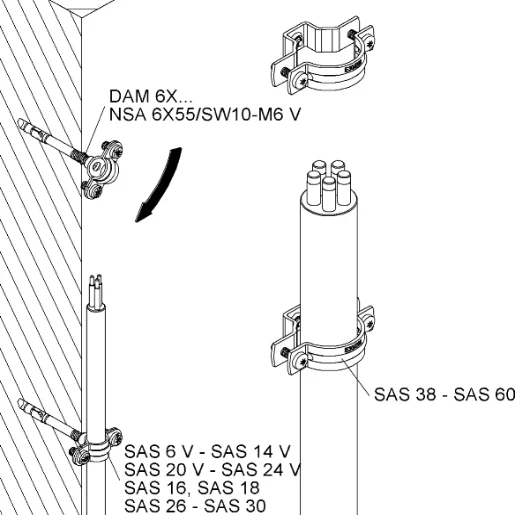 DAM 6X...
NSA 6X55/SW10-M6 V

SAS 38 - SAS 60

SAS 6 V - SAS 14 V
SAS 20 V - SAS 24 V
SAS 16, SAS 18
SAS 26 - SAS 30