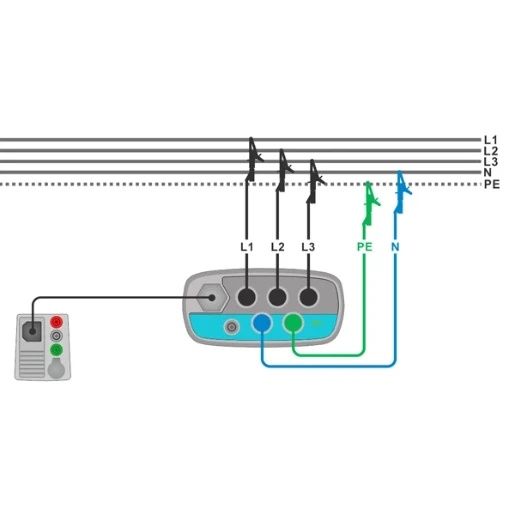 L1
L2
L3
N
PE

L1 L2 L3 PE N