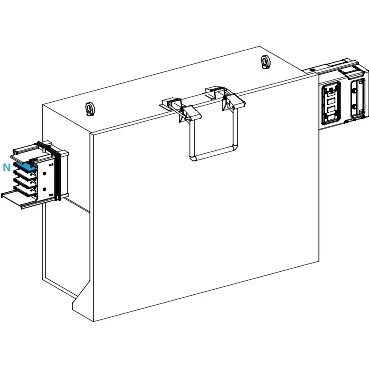 N