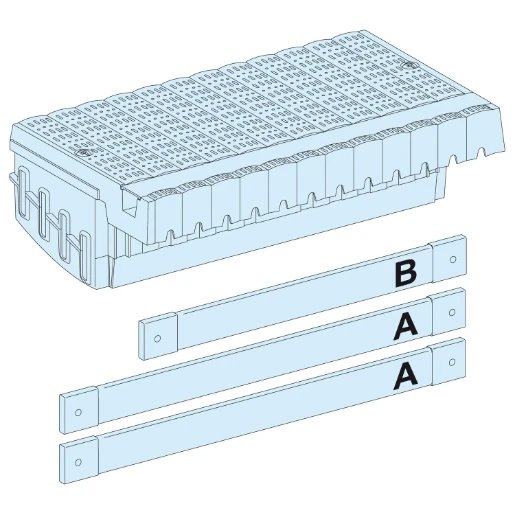 B
A
A