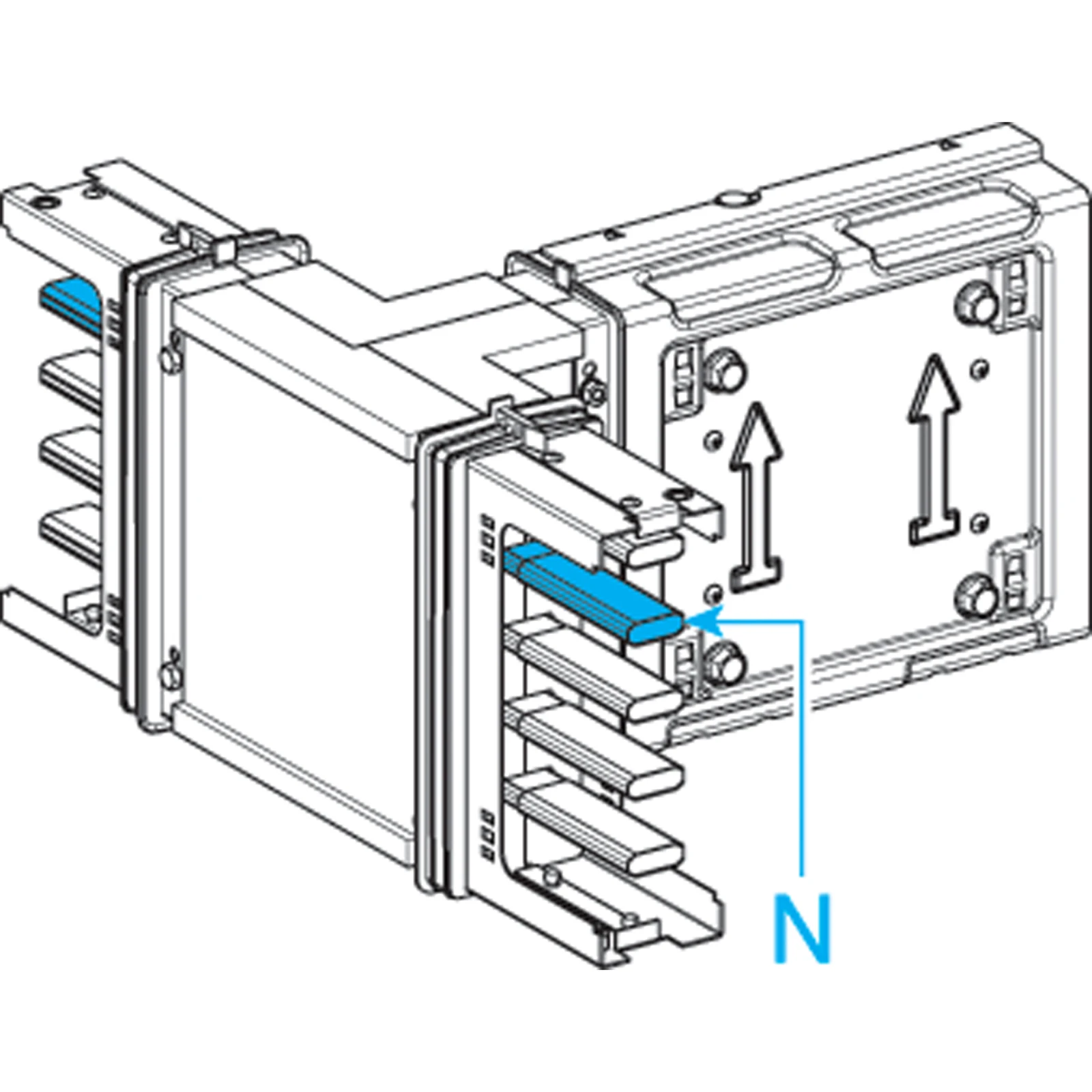 N