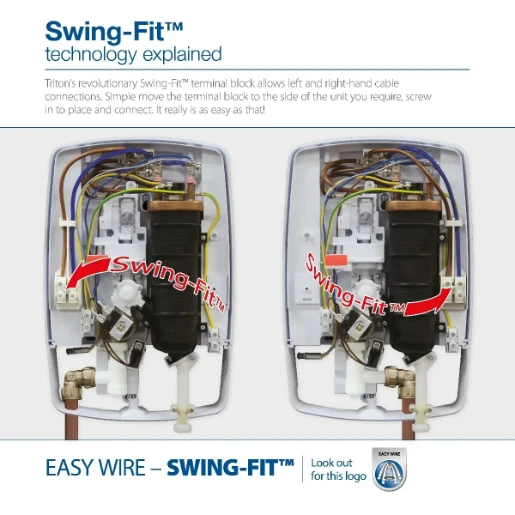 Swing-Fit™
technology explained

Triton's revolutionary Swing-Fit™ terminal block allows left and right-hand cable connections. Simple move the terminal block to the side of the unit you require, screw in to place and connect. It really is as easy as that!

Swing-Fit™

Swing-Fit™

EASY WIRE – SWING-FIT™

Look out for this logo

EASY WIRE