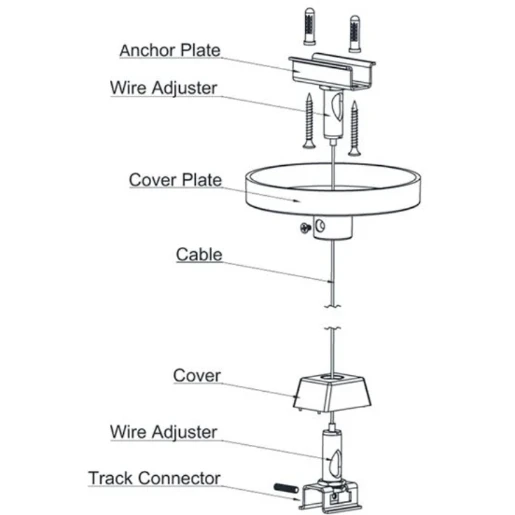 Anchor Plate
Wire Adjuster
Cover Plate
Cable
Cover
Wire Adjuster
Track Connector